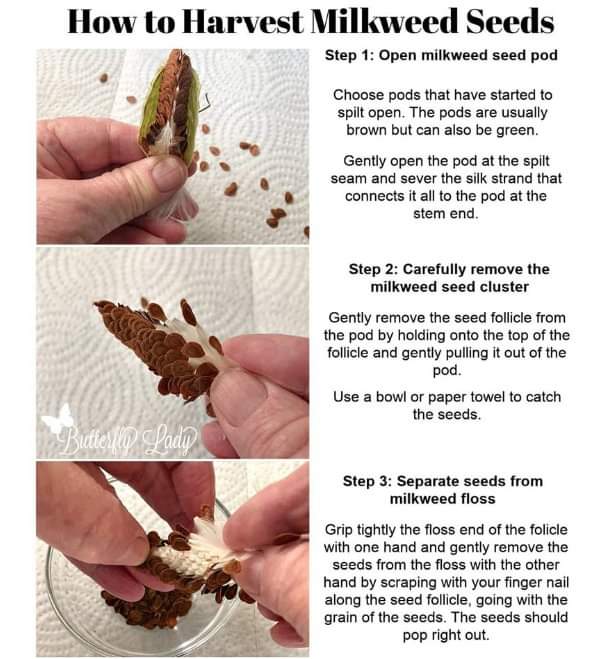 How to Harvest Milkweed Seeds

Step 1: Open milkweed seed pod

Choose pods that have started to spilt open. The pods are usually brown but can also be green.

Gently open the pod at the spilt seam and sever the silk strand that connects it all to the pod at the stem end.

Step 2: Carefully remove the milkweed seed cluster

Gently remove the seed follicle from the pod by holding onto the top of the follicle and gently pulling it out of the pod.

Use a bowl or paper towel to catch the seeds.

Butterfly Lady

Step 3: Separate seeds from milkweed floss

Grip tightly the floss end of the folicle with one hand and gently remove the seeds from the floss with the other hand by scraping with your finger nail along the seed follicle, going with the grain of the seeds. The seeds should pop right out.